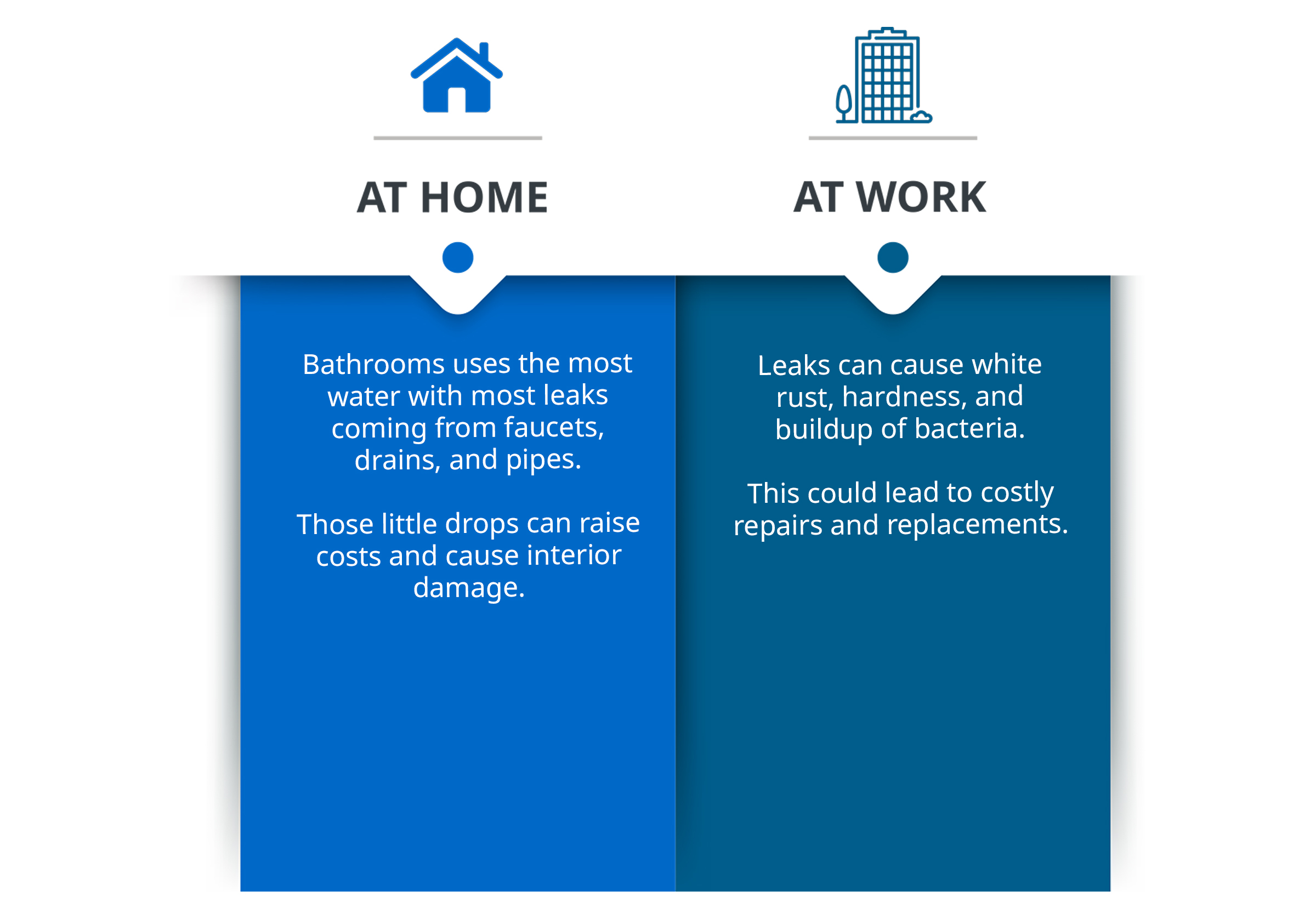 AT HOME

Bathrooms uses the most water with most leaks coming from faucets, drains, and pipes.

Those little drops can raise costs and cause interior damage.

AT WORK

Leaks can cause white rust, hardness, and buildup of bacteria.

This could lead to costly repairs and replacements.