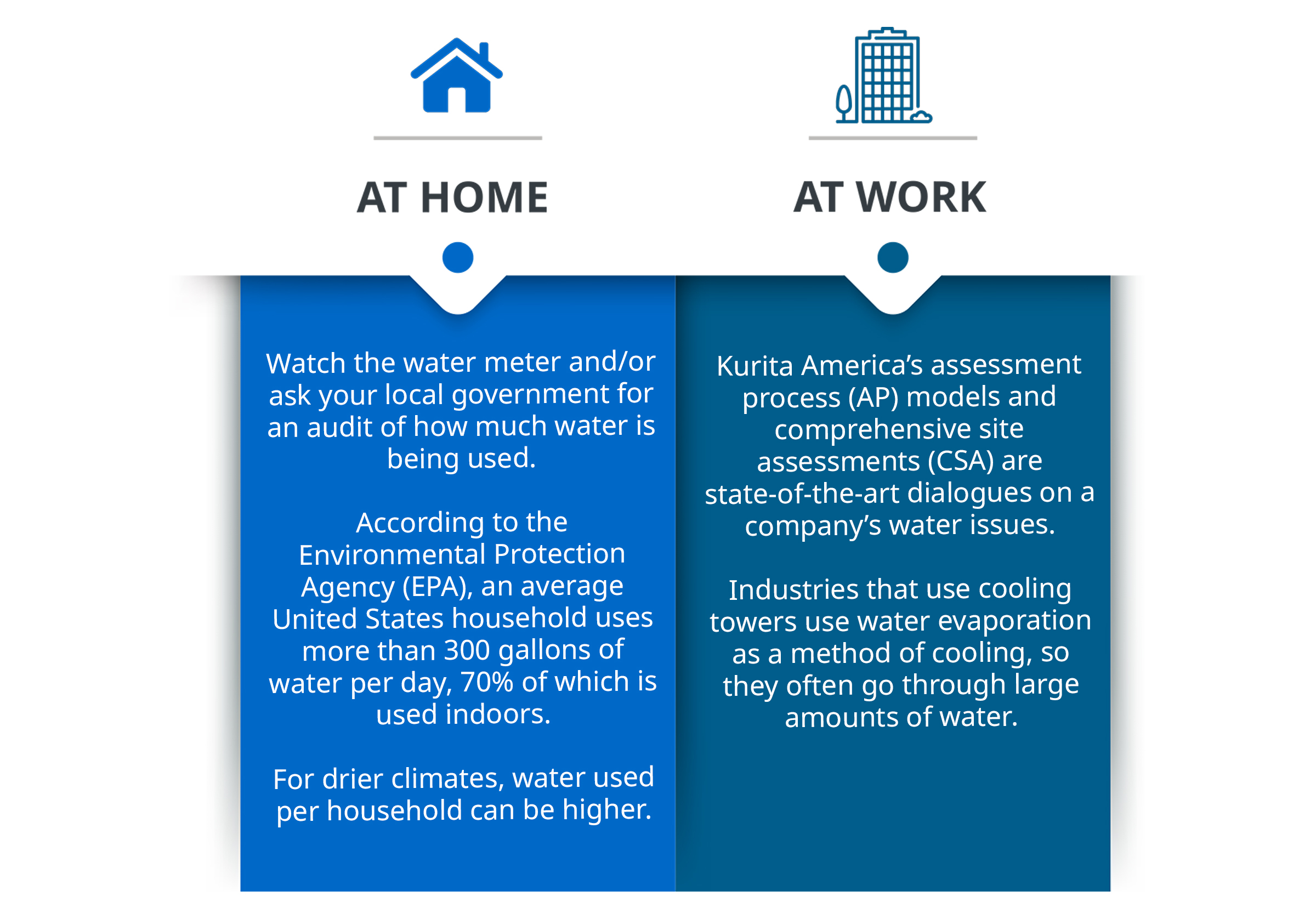 AT HOME

Watch the water meter and/or ask your local government for an audit of how much water is being used.

According to the Environmental Protection Agency (EPA), an average United States household uses more than 300 gallons of water per day, 70% of which is used indoors.

For drier climates, water used per household can be higher.

AT WORK

Kurita America's assessment process (AP) models and comprehensive site assessments (CSA) are state-of-the-art dialogues on a company's water issues.

Industries that use cooling towers use water evaporation as a method of cooling, so they often go through large amounts of water.